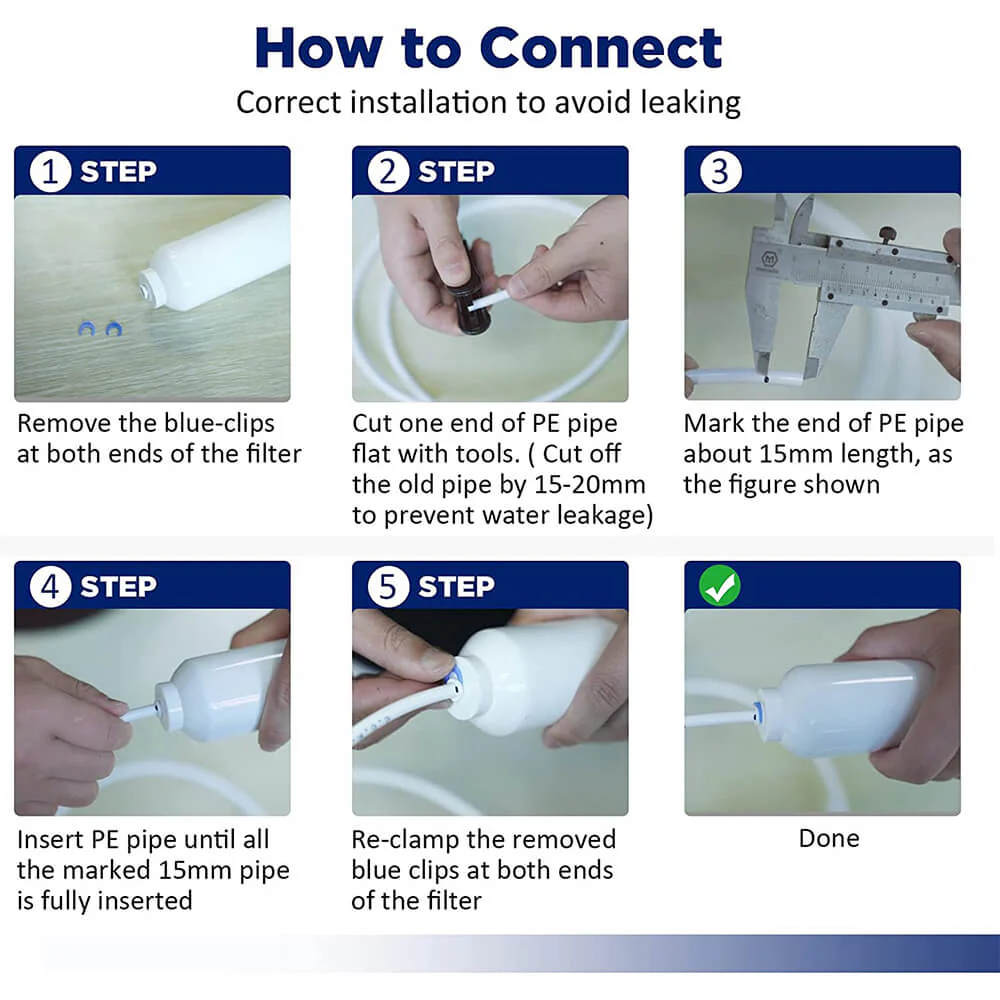 How to Connect

Correct installation to avoid leaking

1 STEP

Remove the blue-clips at both ends of the filter

2 STEP

Cut one end of PE pipe flat with tools. ( Cut off the old pipe by 15-20mm to prevent water leakage)

3

Mark the end of PE pipe about 15mm length, as the figure shown

4 STEP

Insert PE pipe until all the marked 15mm pipe is fully inserted

5 STEP

Re-clamp the removed blue clips at both ends of the filter

Done